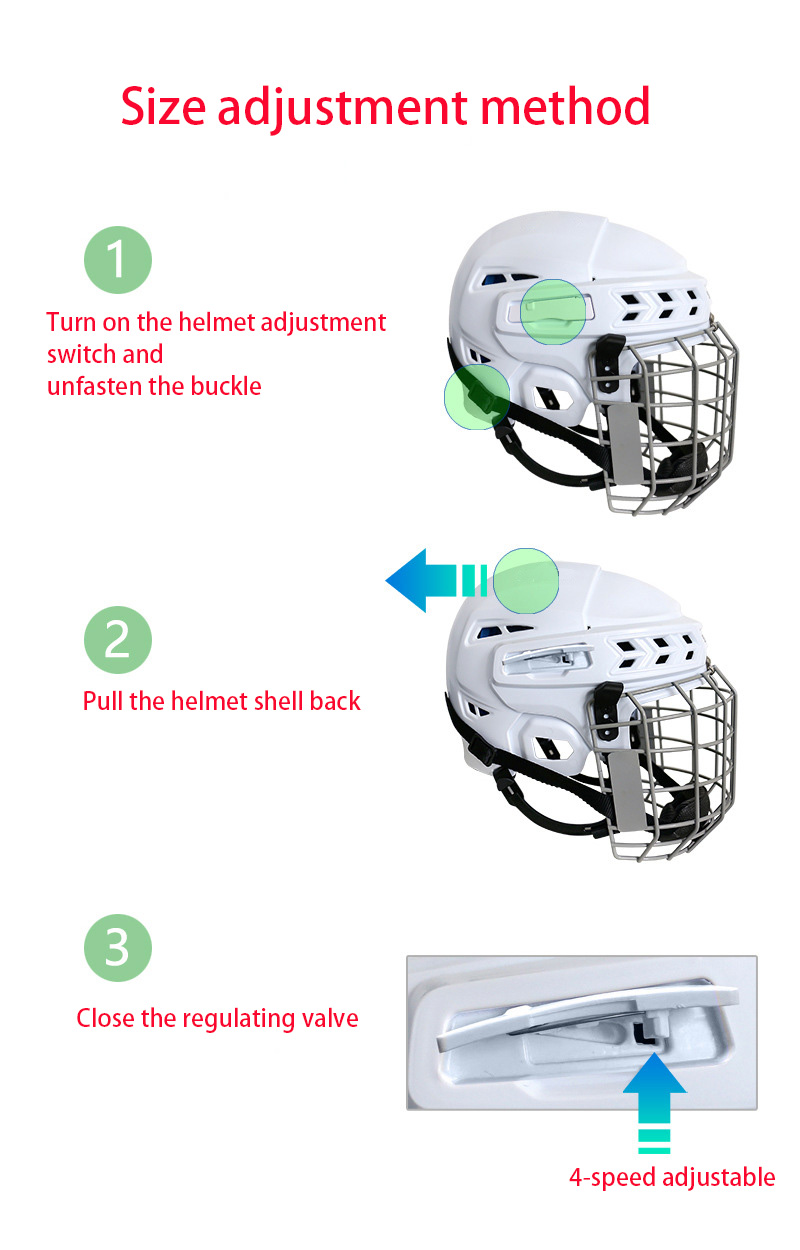 Size adjustment method

1

Turn on the helmet adjustment switch and
unfasten the buckle

2

Pull the helmet shell back

3

Close the regulating valve

4-speed adjustable